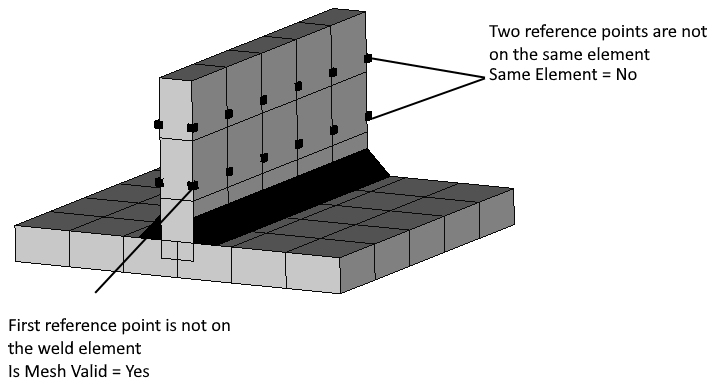 Two reference points are not on the same element
Same Element = No

First reference point is not on the weld element
Is Mesh Valid = Yes