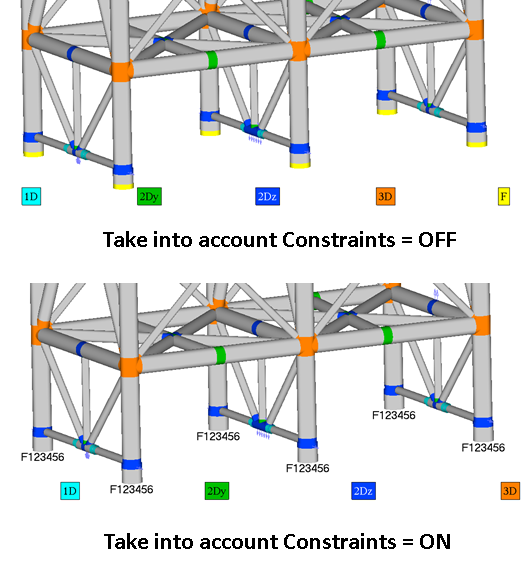 1D 2Dy 2Dz 3D F

Take into account Constraints = OFF

F123456
F123456
F123456
F123456
F123456
F123456

1D 2Dy 2Dz 3D

Take into account Constraints = ON