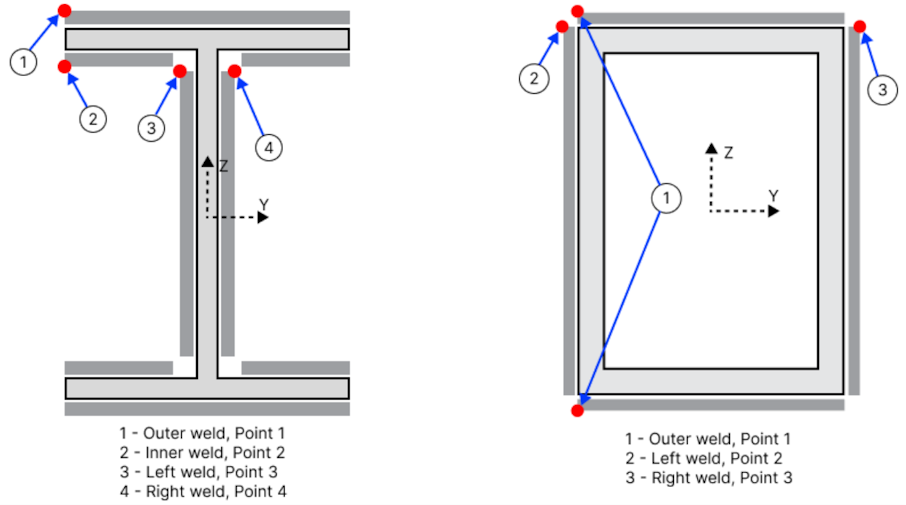 1
2
3
4
Z
Y

1 - Outer weld, Point 1
2 - Inner weld, Point 2
3 - Left weld, Point 3
4 - Right weld, Point 4

2
3
1
Z
Y

1 - Outer weld, Point 1
2 - Left weld, Point 2
3 - Right weld, Point 3