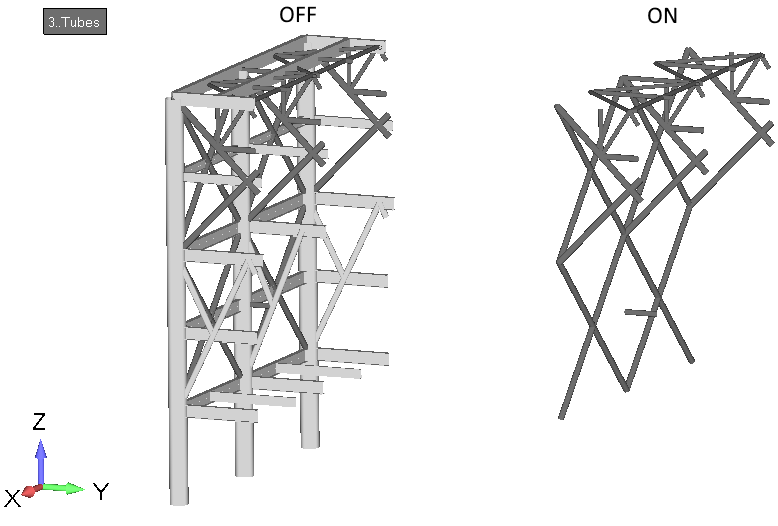 3..Tubes

OFF

ON

Z

X

Y