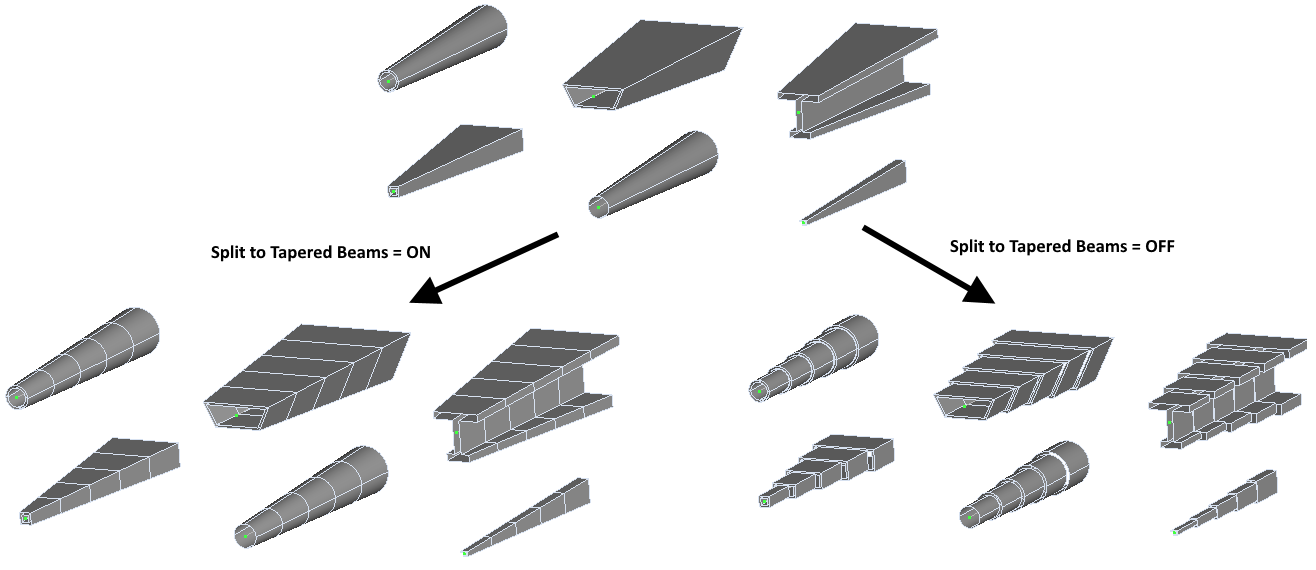 Split to Tapered Beams = ON

Split to Tapered Beams = OFF