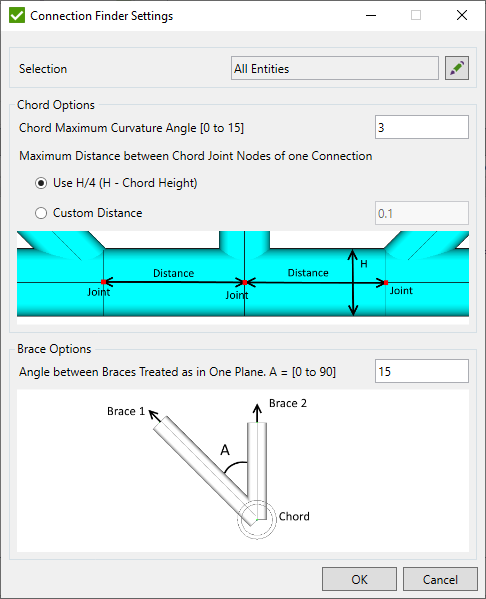 Connection Finder Settings

Selection
All Entities

Chord Options
Chord Maximum Curvature Angle [0 to 15]
3
Maximum Distance between Chord Joint Nodes of one Connection
Use H/4 (H - Chord Height)
Custom Distance
0.1

Distance
Distance
H
Joint
Joint
Joint

Brace Options
Angle between Braces Treated as in One Plane. A = [0 to 90]
15

Brace 1
Brace 2
A
Chord

OK
Cancel